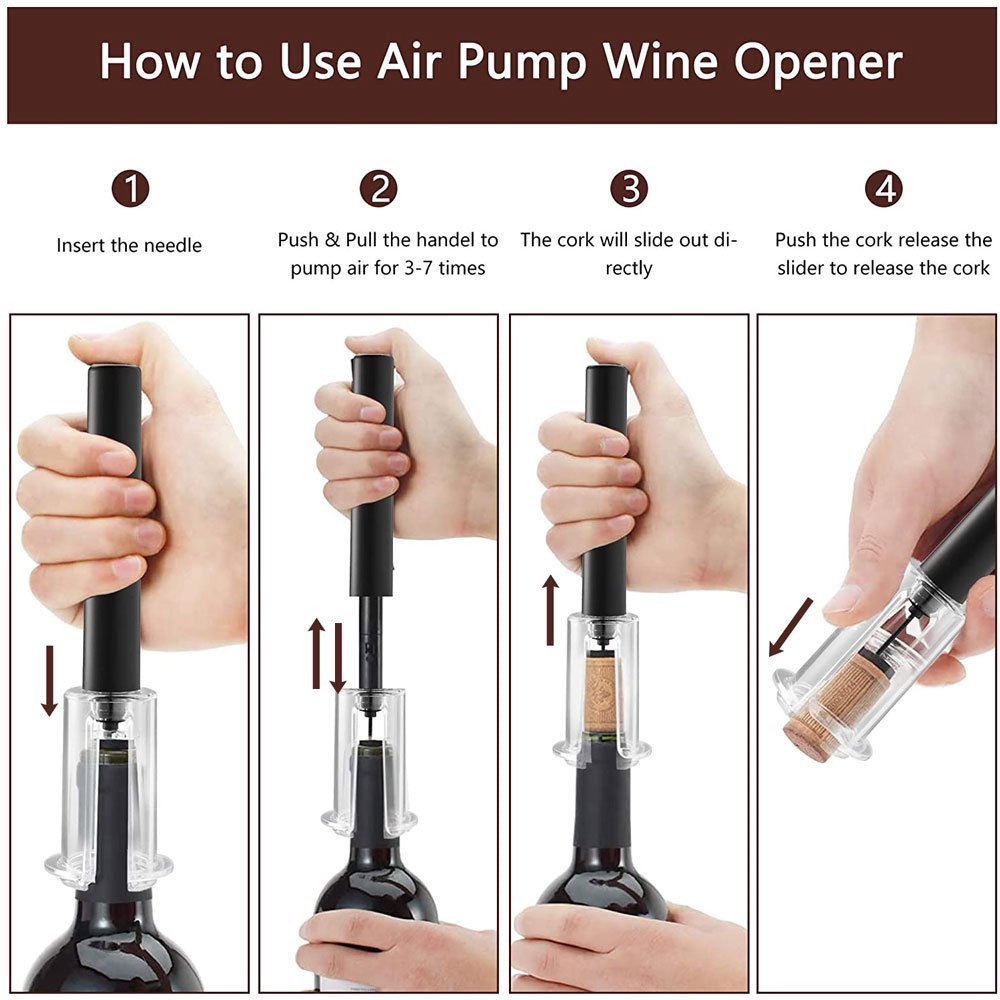 How to Use Air Pump Wine Opener

1

Insert the needle

2

Push & Pull the handel to pump air for 3-7 times

3

The cork will slide out directly

4

Push the cork release the slider to release the cork